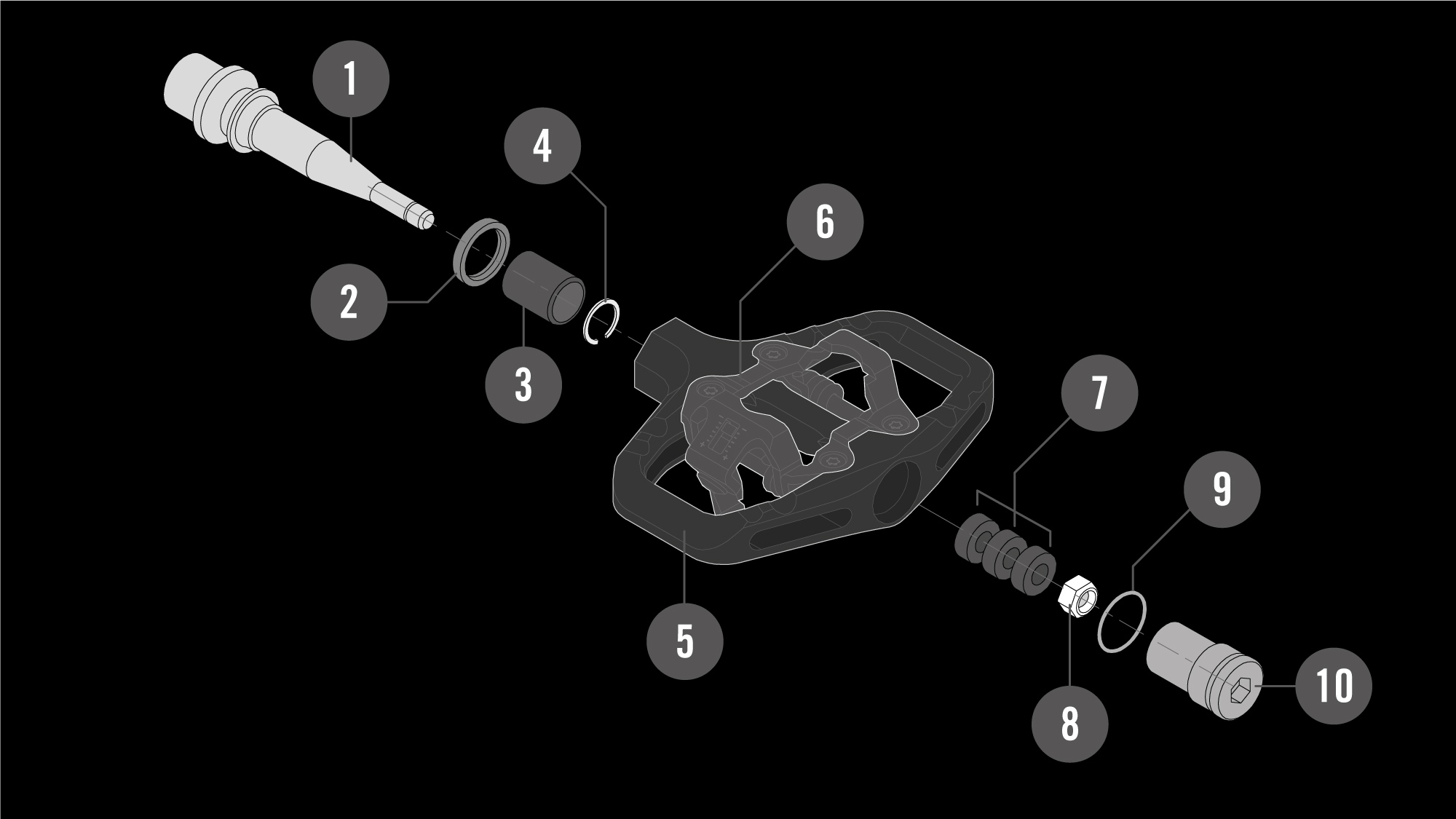 1
4
6
2
3
7
9
5
8
10