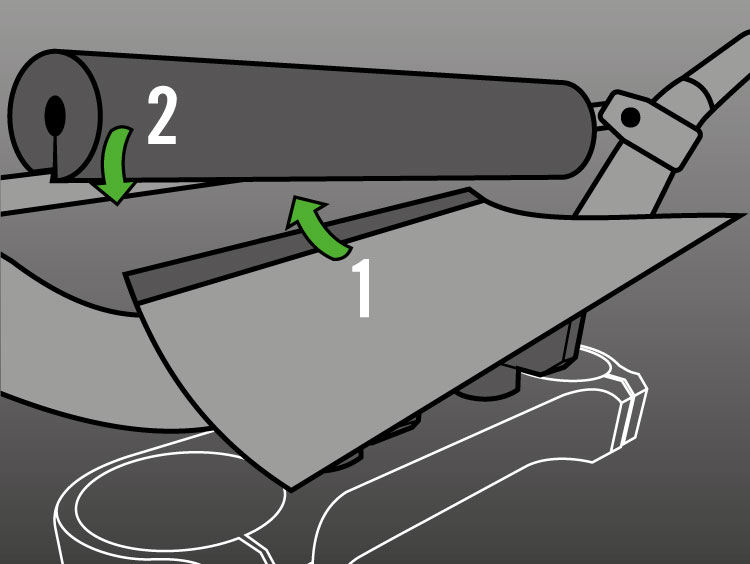 2
1